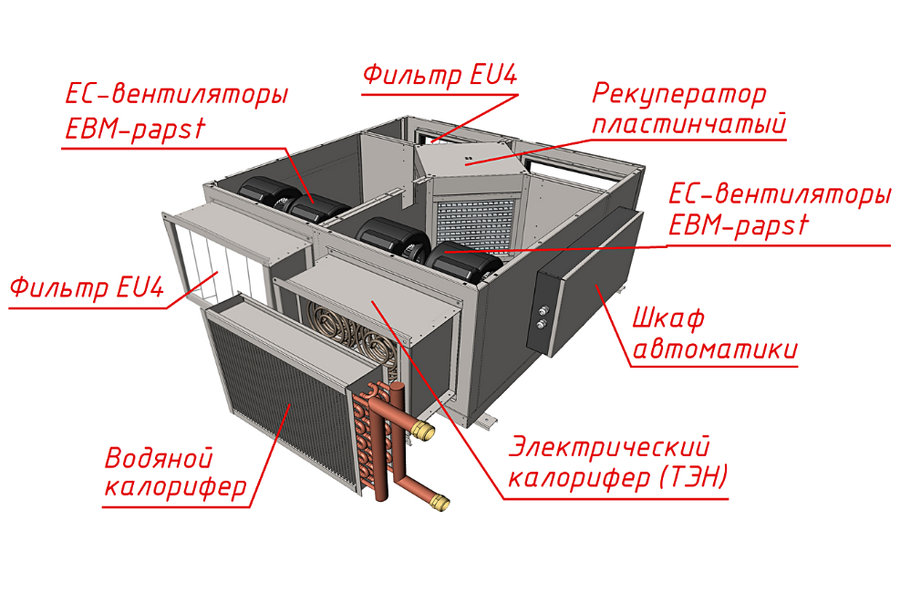 EC-вентиляторы EBM-papst

Фильтр EU4

Рекуператор пластинчатый

EC-вентиляторы EBM-papst

Фильтр EU4

Шкаф автоматики

Водяной калорифер

Электрический калорифер (ТЭН)