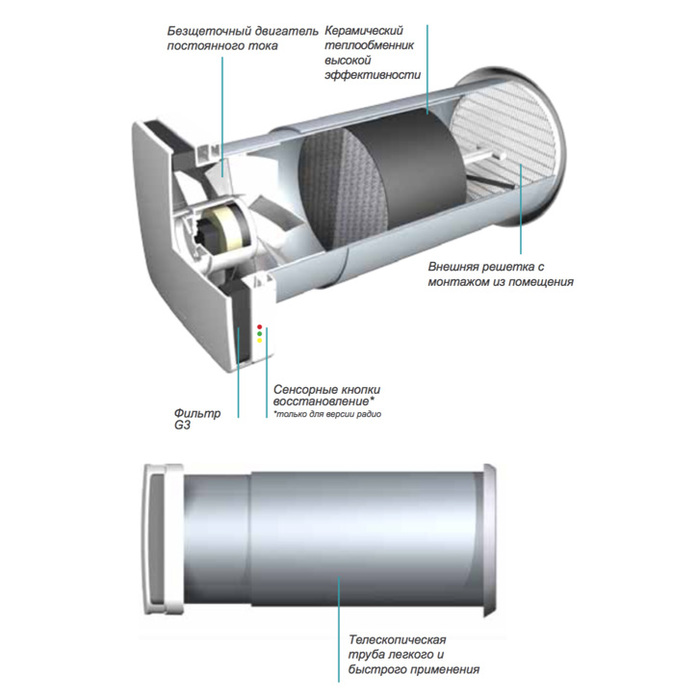 Безщеточный двигатель постоянного тока

Керамический теплообменник высокой эффективности

Внешняя решетка с монтажом из помещения

Сенсорные кнопки восстановление*
*только для версии радио

Фильтр G3

Телескопическая труба легкого и быстрого применения