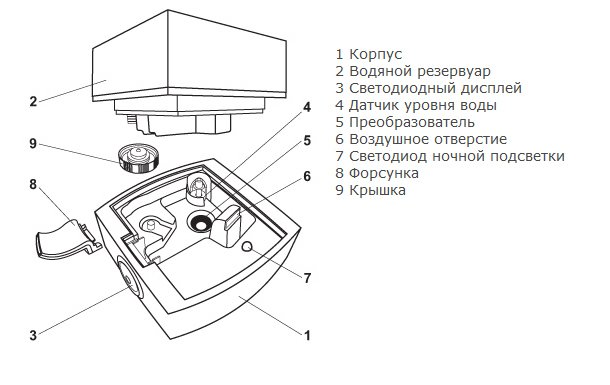 2
9
8
3
4
5
6
7
1

1 Корпус
2 Водяной резервуар
3 Светодиодный дисплей
4 Датчик уровня воды
5 Преобразователь
6 Воздушное отверстие
7 Светодиод ночной подсветки
8 Форсунка
9 Крышка